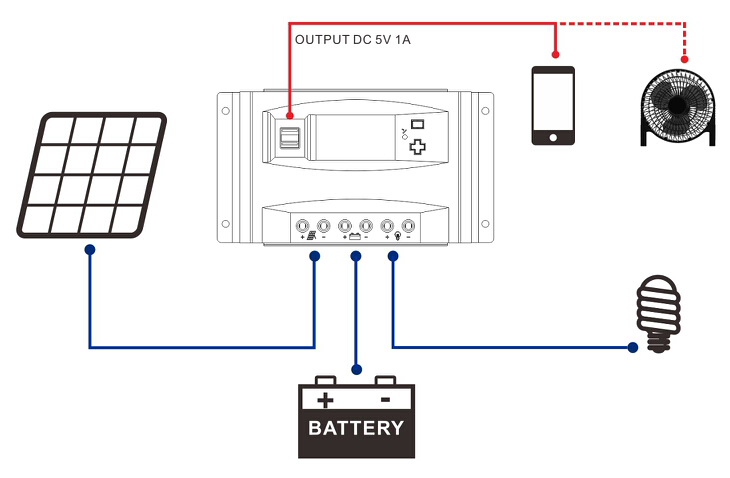 OUTPUT DC 5V 1A

+ -

+ -

+ -

+ -

BATTERY